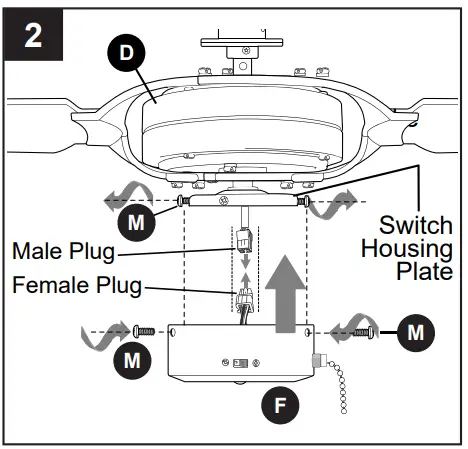 2

D

M

Switch Housing Plate

Male Plug

Female Plug

M

M

F