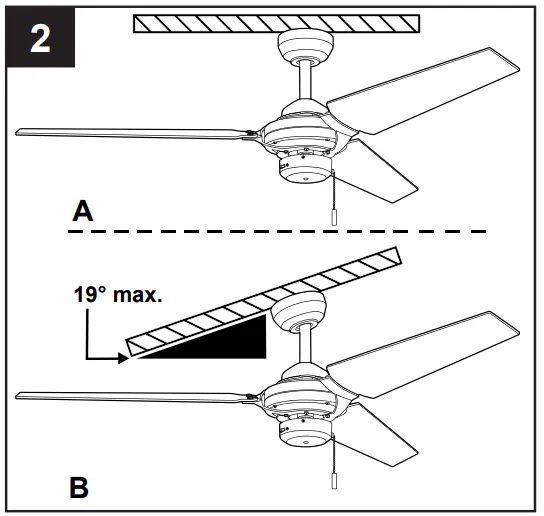 2

A

19° max.

B