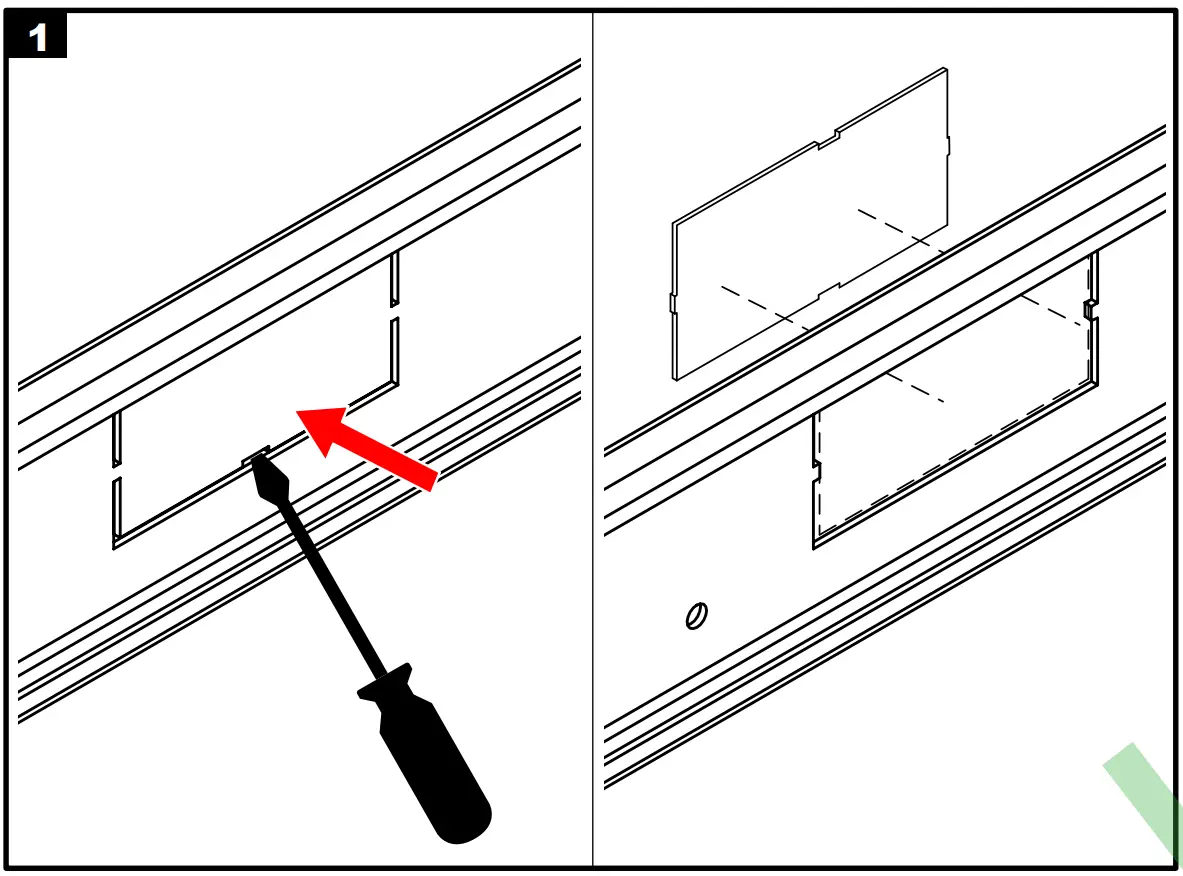 1