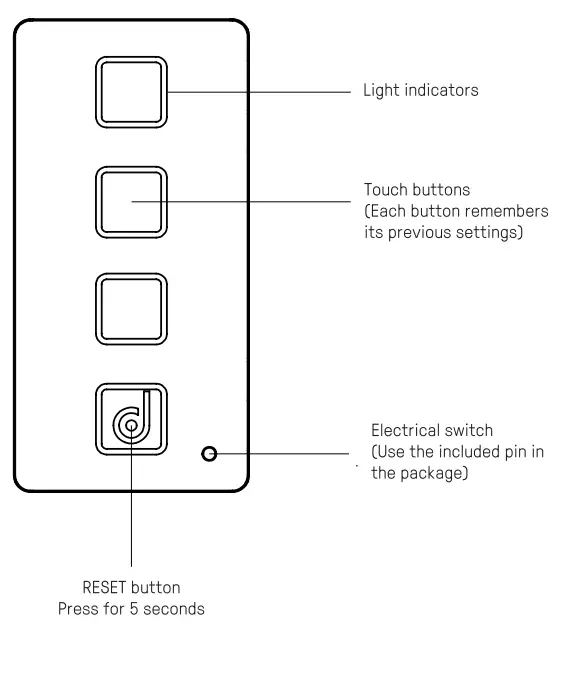 Light indicators

Touch buttons
(Each button remembers its previous settings)

Electrical switch
(Use the included pin in the package)

RESET button
Press for 5 seconds