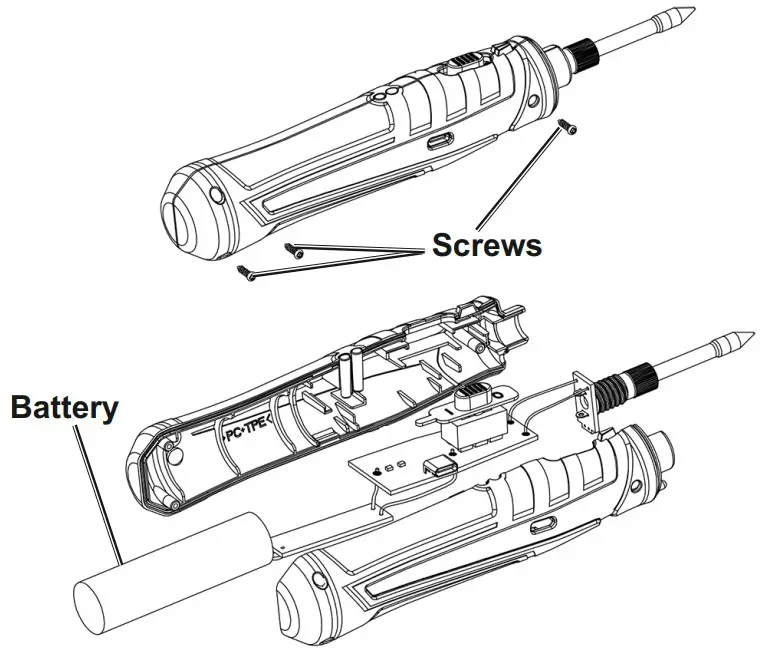 Screws

Battery

>PC+TPE<