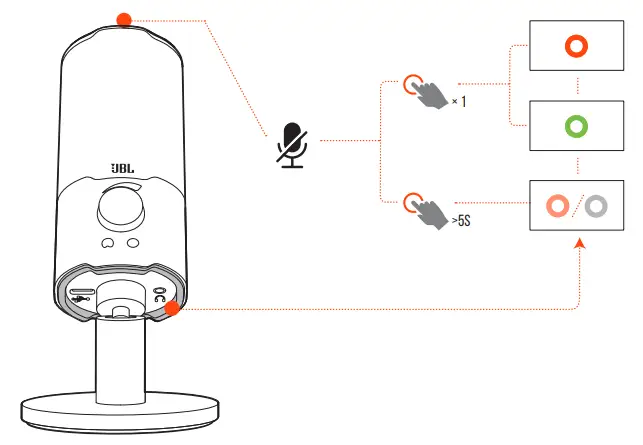 JBL

× 1

>5S