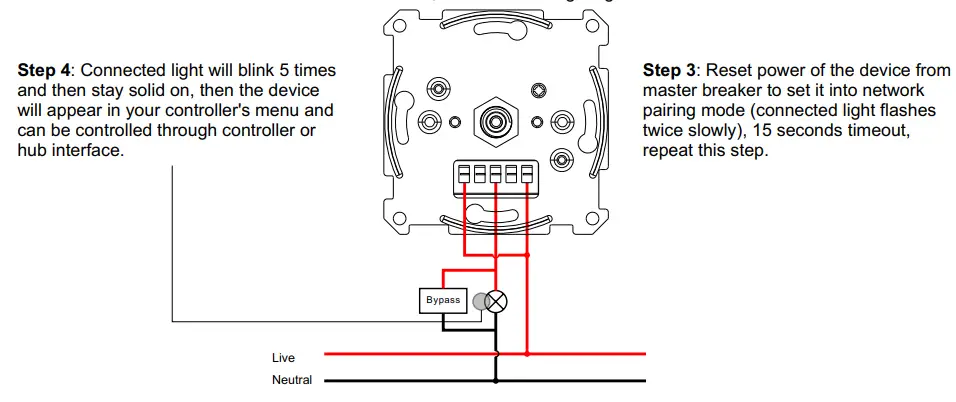 **Step 4**: Connected light will blink 5 times and then stay solid on, then the device will appear in your controller's menu and can be controlled through controller or hub interface.

**Step 3**: Reset power of the device from master breaker to set it into network pairing mode (connected light flashes twice slowly), 15 seconds timeout, repeat this step.

Bypass

Live

Neutral