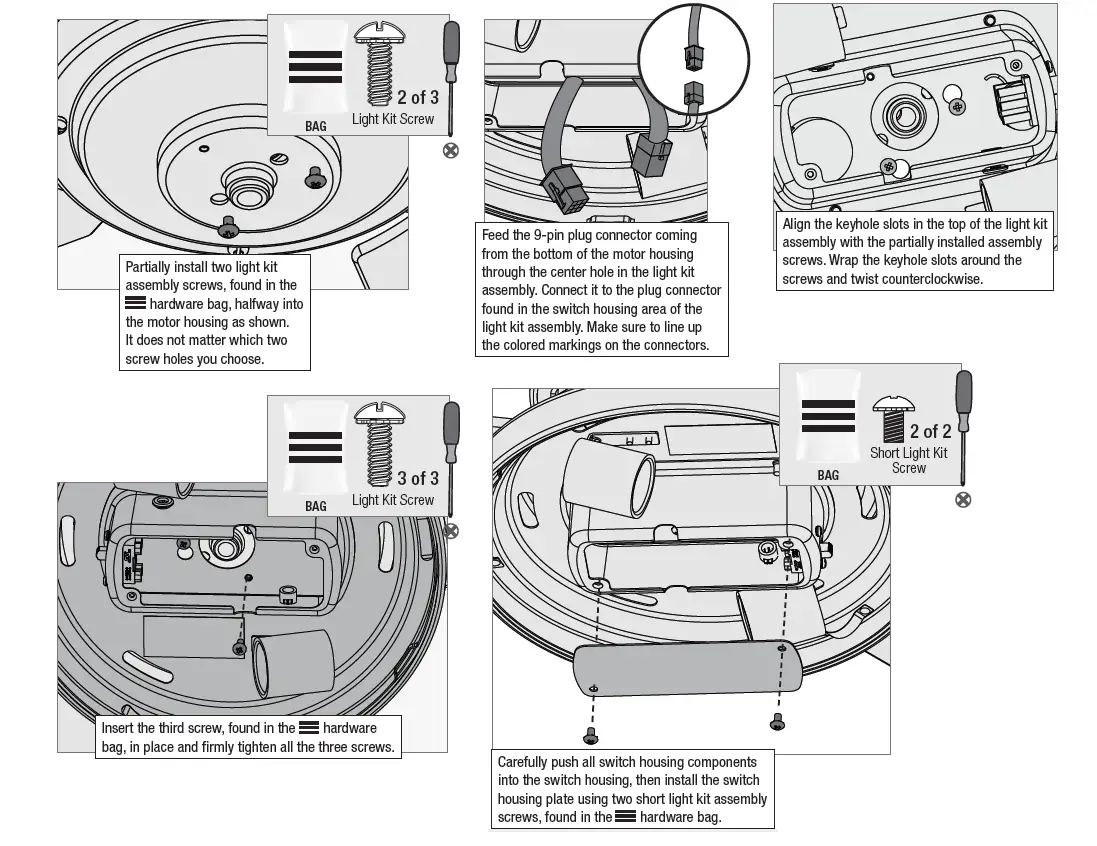 BAG

2 of 3
Light Kit Screw

Partially install two light kit assembly screws, found in the hardware bag, halfway into the motor housing as shown. It does not matter which two screw holes you choose.

Feed the 9-pin plug connector coming from the bottom of the motor housing through the center hole in the light kit assembly. Connect it to the plug connector found in the switch housing area of the light kit assembly. Make sure to line up the colored markings on the connectors.

Align the keyhole slots in the top of the light kit assembly with the partially installed assembly screws. Wrap the keyhole slots around the screws and twist counterclockwise.

BAG

3 of 3
Light Kit Screw

Insert the third screw, found in the hardware bag, in place and firmly tighten all the three screws.

BAG

2 of 2
Short Light Kit Screw

Carefully push all switch housing components into the switch housing, then install the switch housing plate using two short light kit assembly screws, found in the hardware bag.