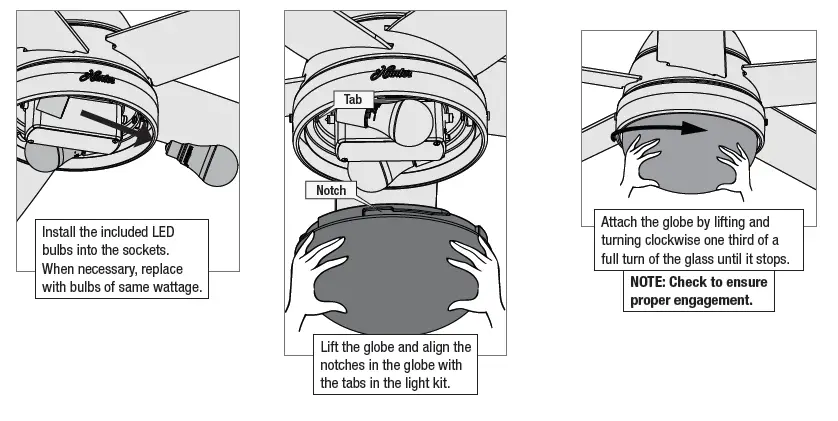 Hunter

Install the included LED bulbs into the sockets. When necessary, replace with bulbs of same wattage.

Hunter

Tab

Notch

Lift the globe and align the notches in the globe with the tabs in the light kit.

Attach the globe by lifting and turning clockwise one third of a full turn of the glass until it stops.

NOTE: Check to ensure proper engagement.