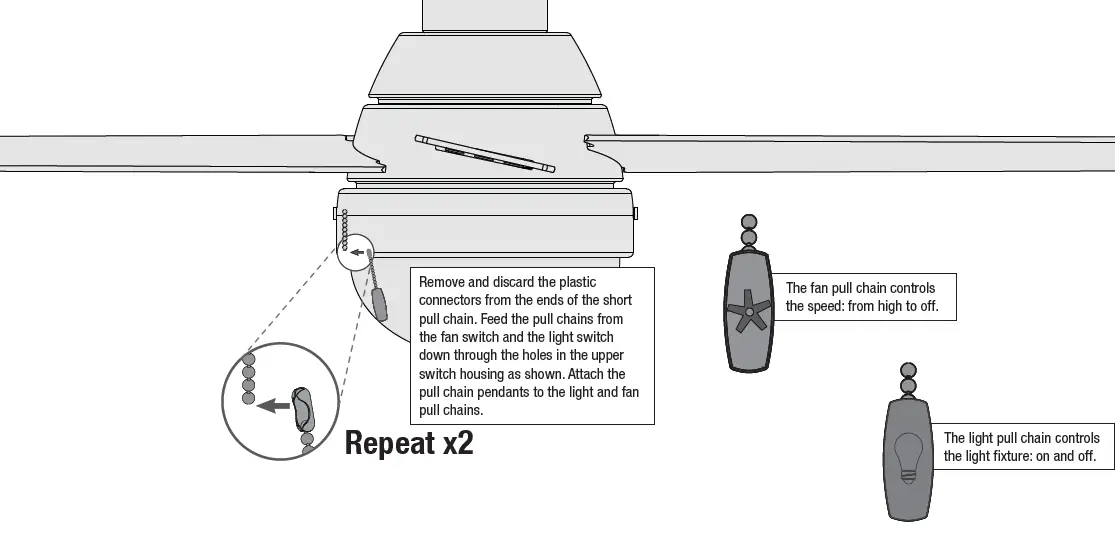 Remove and discard the plastic connectors from the ends of the short pull chain. Feed the pull chains from the fan switch and the light switch down through the holes in the upper switch housing as shown. Attach the pull chain pendants to the light and fan pull chains.

Repeat x2

The fan pull chain controls the speed: from high to off.

The light pull chain controls the light fixture: on and off.