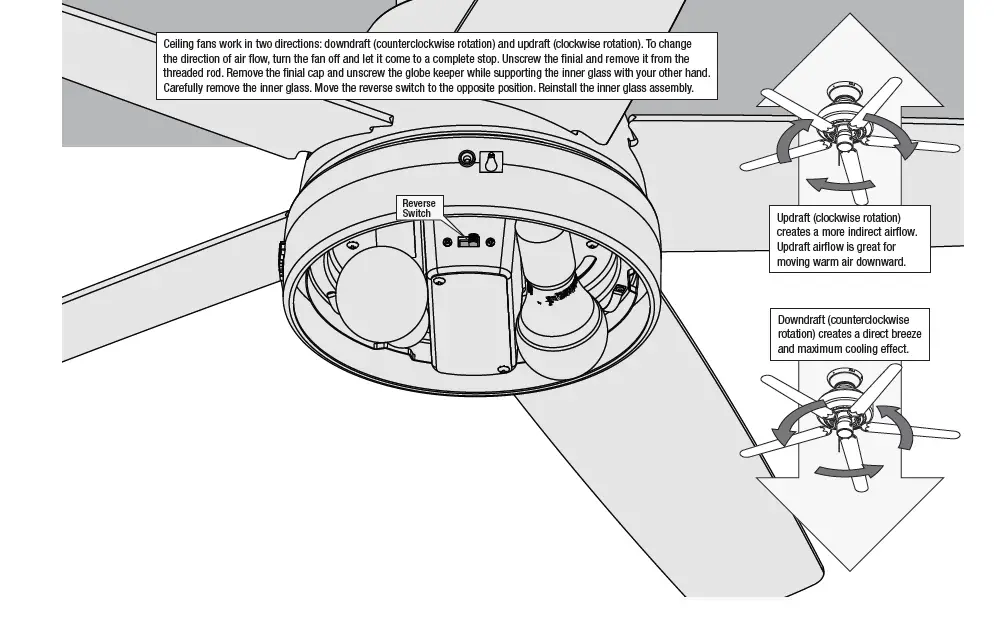 Ceiling fans work in two directions: downdraft (counterclockwise rotation) and updraft (clockwise rotation). To change the direction of air flow, turn the fan off and let it come to a complete stop. Unscrew the finial and remove it from the threaded rod. Remove the finial cap and unscrew the globe keeper while supporting the inner glass with your other hand. Carefully remove the inner glass. Move the reverse switch to the opposite position. Reinstall the inner glass assembly.

Reverse Switch

Updraft (clockwise rotation) creates a more indirect airflow. Updraft airflow is great for moving warm air downward.

Downdraft (counterclockwise rotation) creates a direct breeze and maximum cooling effect.