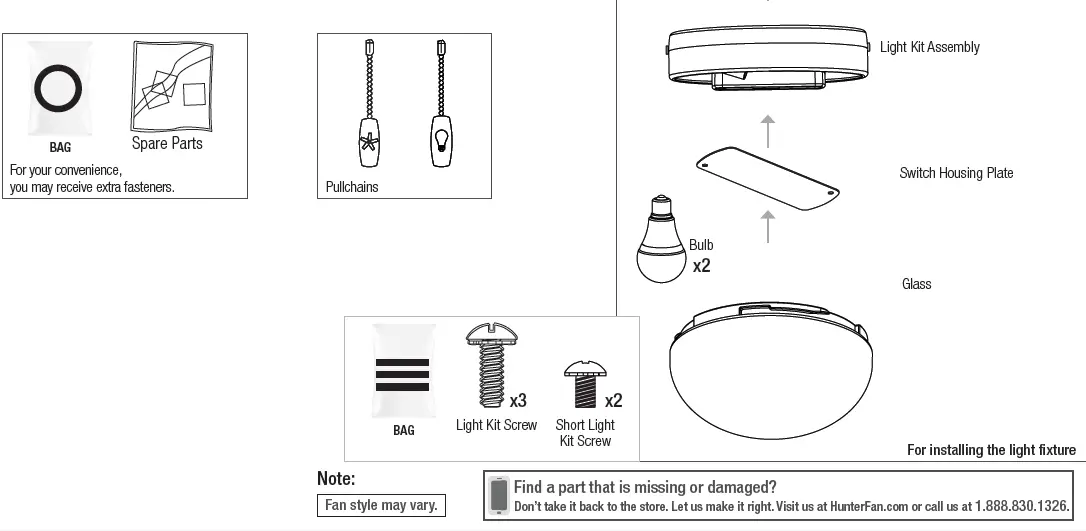 BAG
Spare Parts
For your convenience, you may receive extra fasteners.

Pullchains

Light Kit Assembly

Switch Housing Plate

Bulb
x2

Glass

BAG
x3
Light Kit Screw
x2
Short Light Kit Screw

For installing the light fixture

Note:
Fan style may vary.

Find a part that is missing or damaged?
Don't take it back to the store. Let us make it right. Visit us at HunterFan.com or call us at 1.888.830.1326.