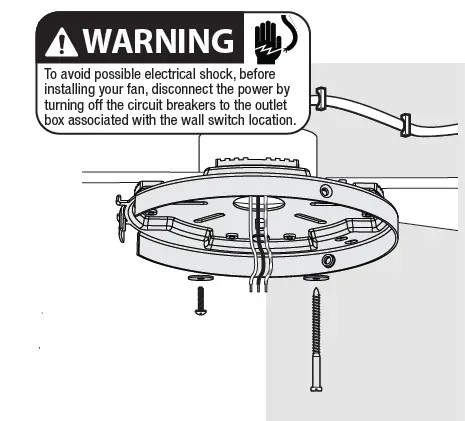 WARNING

To avoid possible electrical shock, before installing your fan, disconnect the power by turning off the circuit breakers to the outlet box associated with the wall switch location.