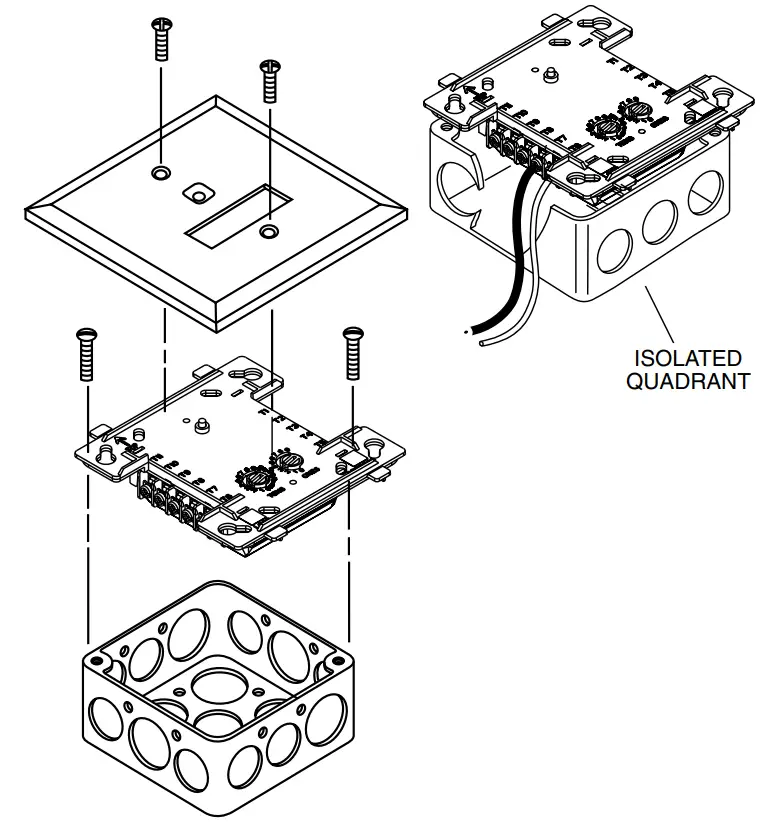 ISOLATED QUADRANT