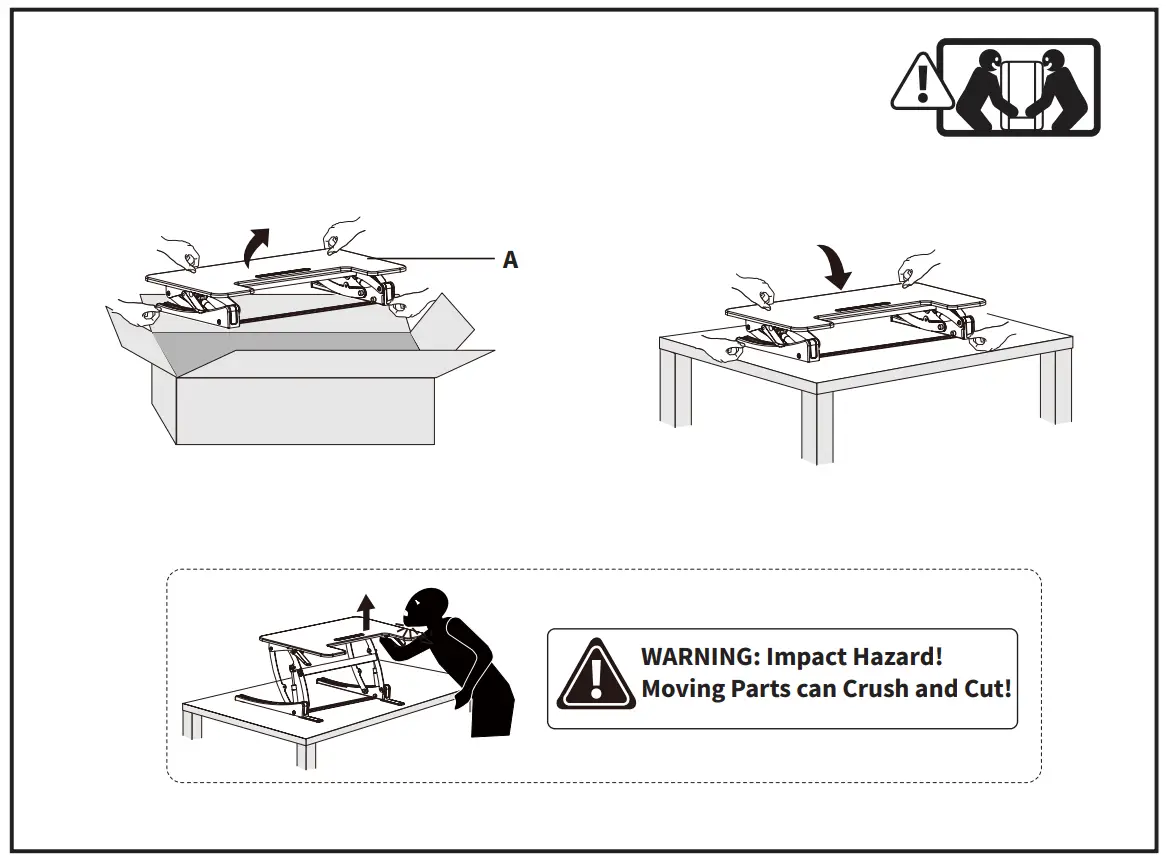 A

WARNING: Impact Hazard!
Moving Parts can Crush and Cut!