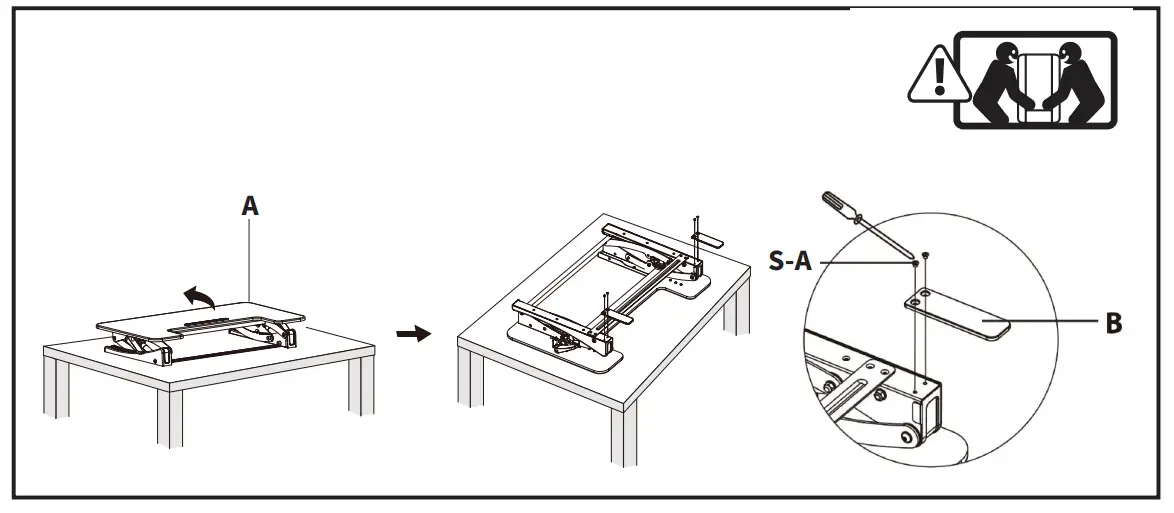 A

S-A

B