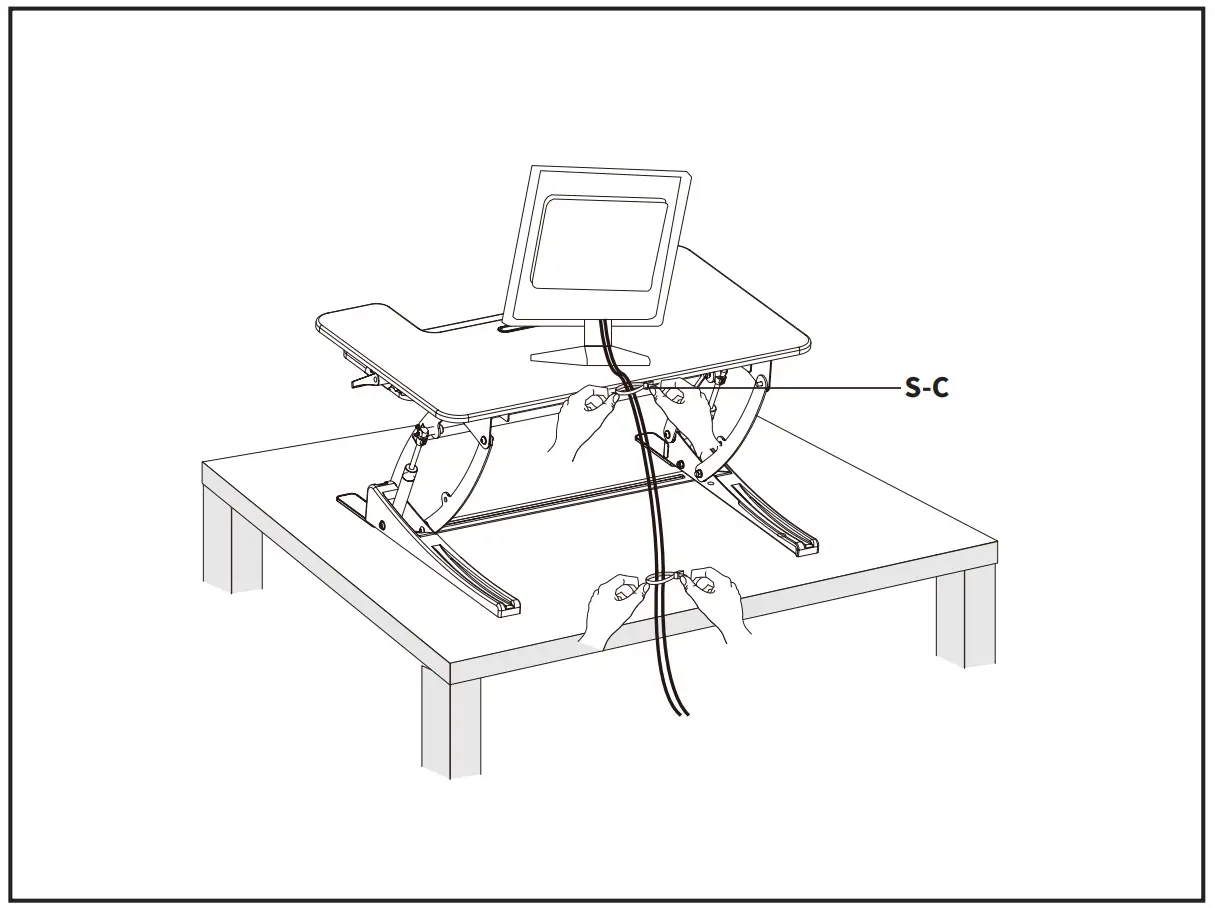 S-C