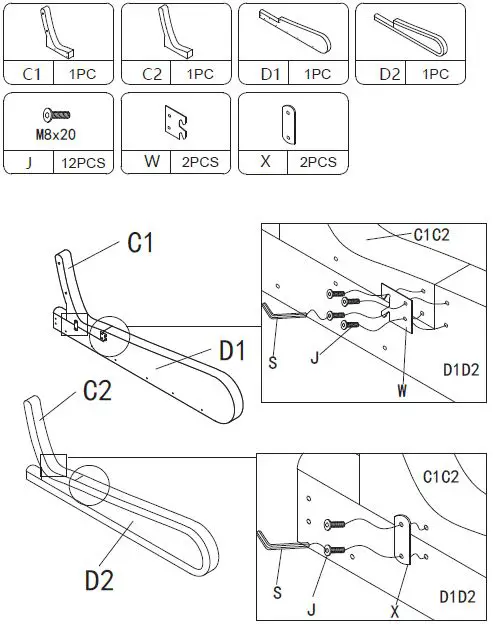 C1 1PC

C2 1PC

D1 1PC

D2 1PC

M8x20

J 12PCS

W 2PCS

X 2PCS

C1

D1

C1C2

S

J

W

D1D2

C2

D2

C1C2

S

J

X

D1D2