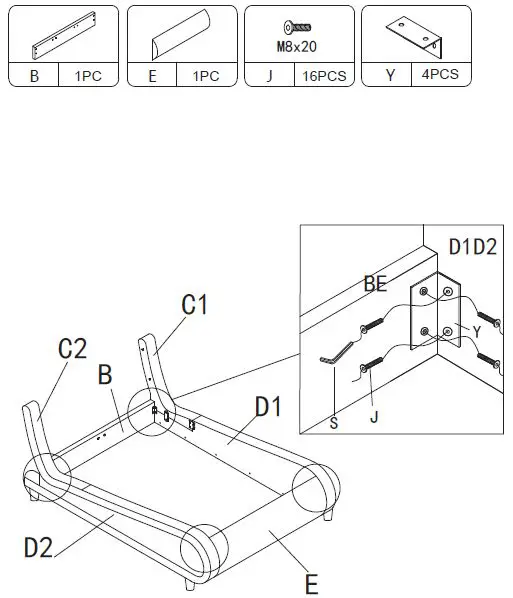 B 1PC

E 1PC

M8x20
J 16PCS

Y 4PCS

D1D2

BE

Y

S

J

C1

C2

B

D1

D2

E