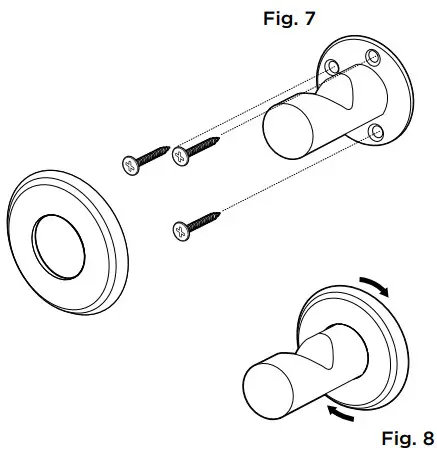 Fig. 7

Fig. 8