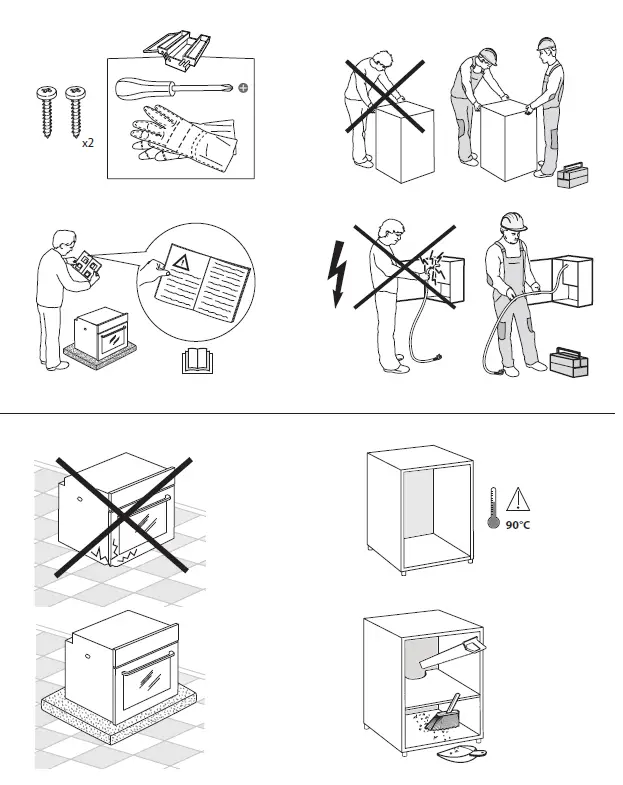 x2

90°C