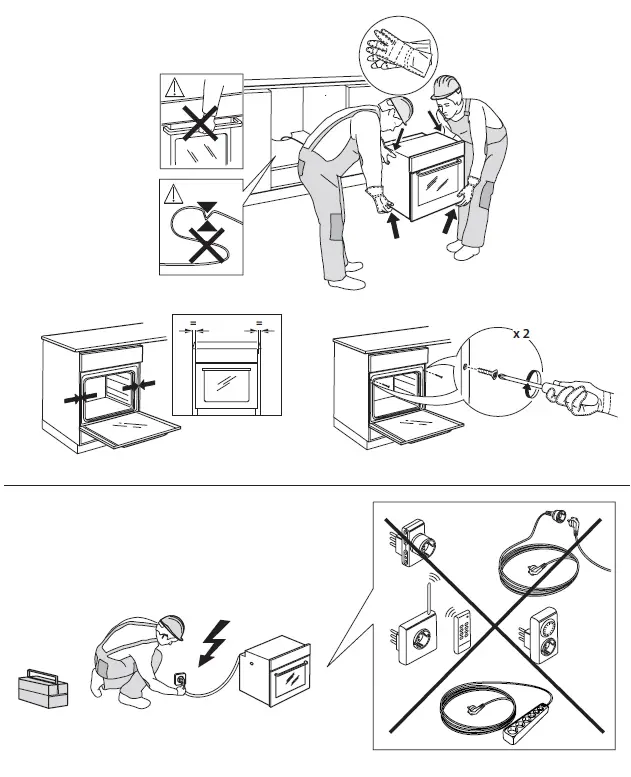 =
=
x 2