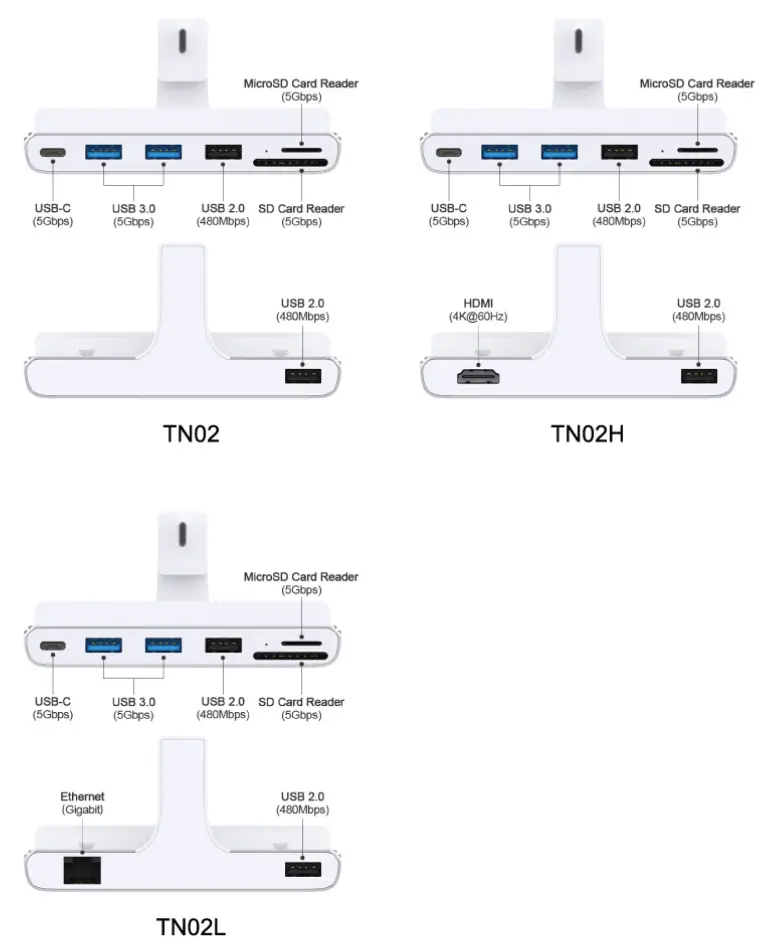 MicroSD Card Reader
(5Gbps)

USB-C
(5Gbps)

USB 3.0
(5Gbps)

USB 2.0
(480Mbps)

SD Card Reader
(5Gbps)

USB 2.0
(480Mbps)

TN02

MicroSD Card Reader
(5Gbps)

USB-C
(5Gbps)

USB 3.0
(5Gbps)

USB 2.0
(480Mbps)

SD Card Reader
(5Gbps)

HDMI
(4K@60Hz)

USB 2.0
(480Mbps)

TN02H

MicroSD Card Reader
(5Gbps)

USB-C
(5Gbps)

USB 3.0
(5Gbps)

USB 2.0
(480Mbps)

SD Card Reader
(5Gbps)

Ethernet
(Gigabit)

USB 2.0
(480Mbps)

TN02L