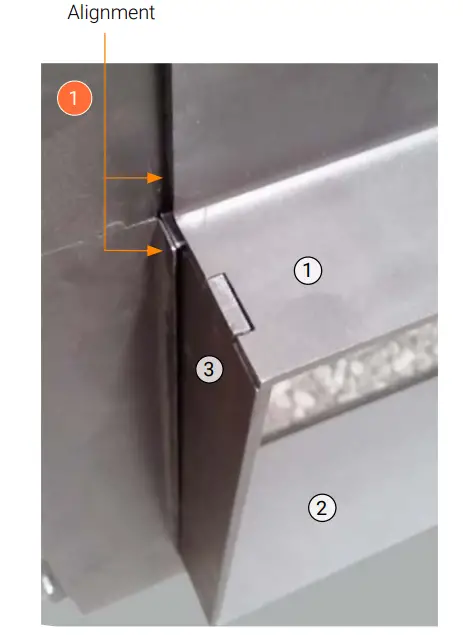 Alignment

1

1

3

2