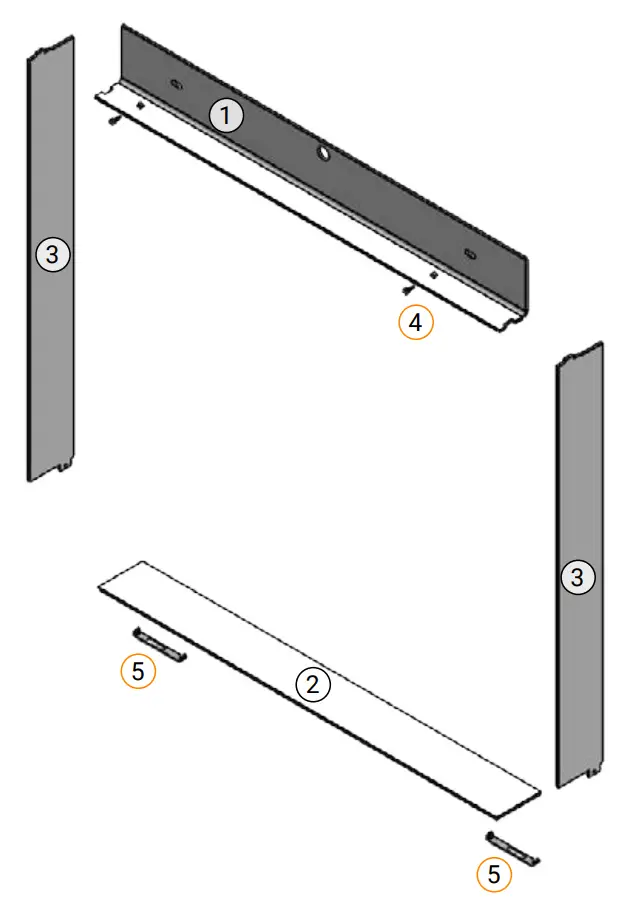 1
3
4
3
5
2
5