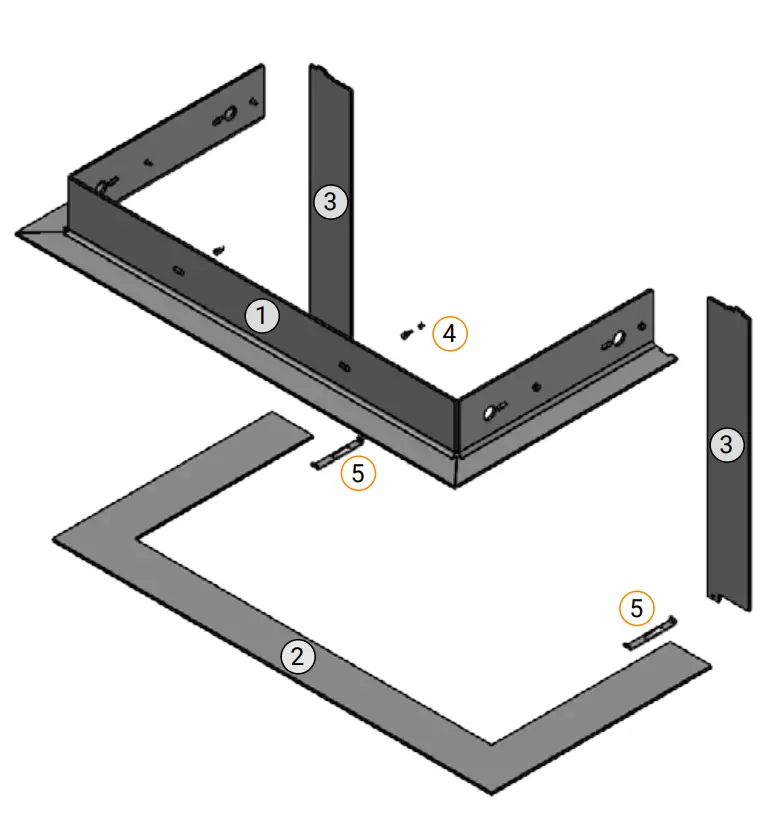 3
1
4
3
5
5
2