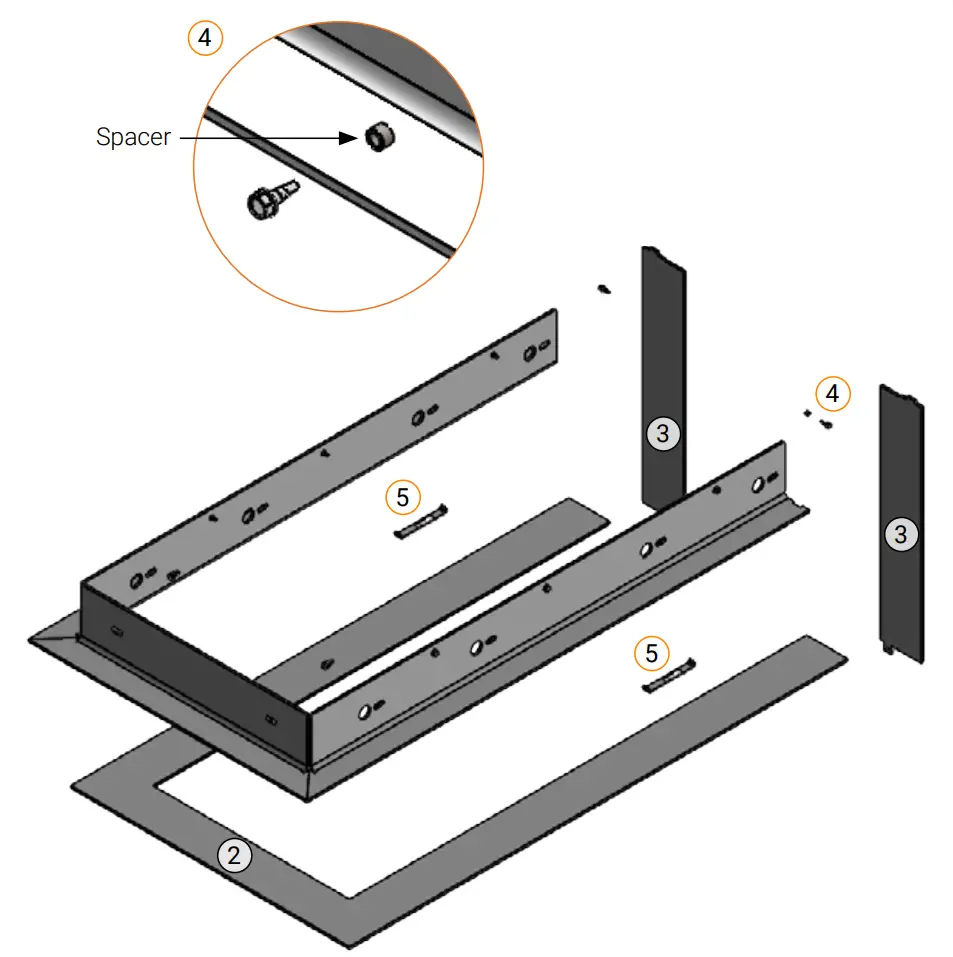 4

Spacer

3

4

5

3

5

2