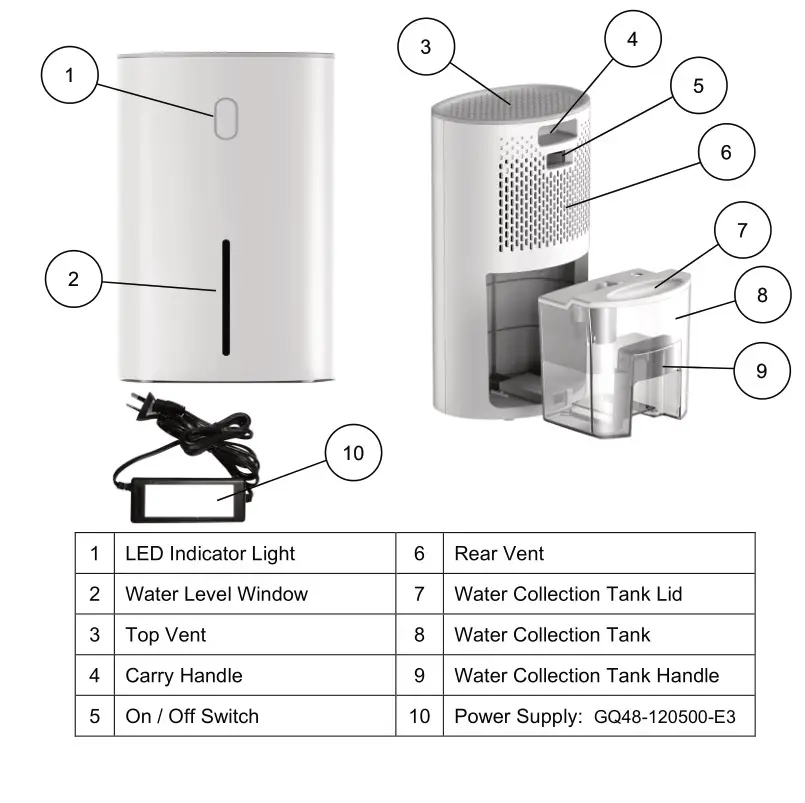 1

2

3

4

5

6

7

8

9

10

| 1 | LED Indicator Light | 6 | Rear Vent |
|---|---|---|---|
| 2 | Water Level Window | 7 | Water Collection Tank Lid |
| 3 | Top Vent | 8 | Water Collection Tank |
| 4 | Carry Handle | 9 | Water Collection Tank Handle |
| 5 | On / Off Switch | 10 | Power Supply: GQ48-120500-E3 |