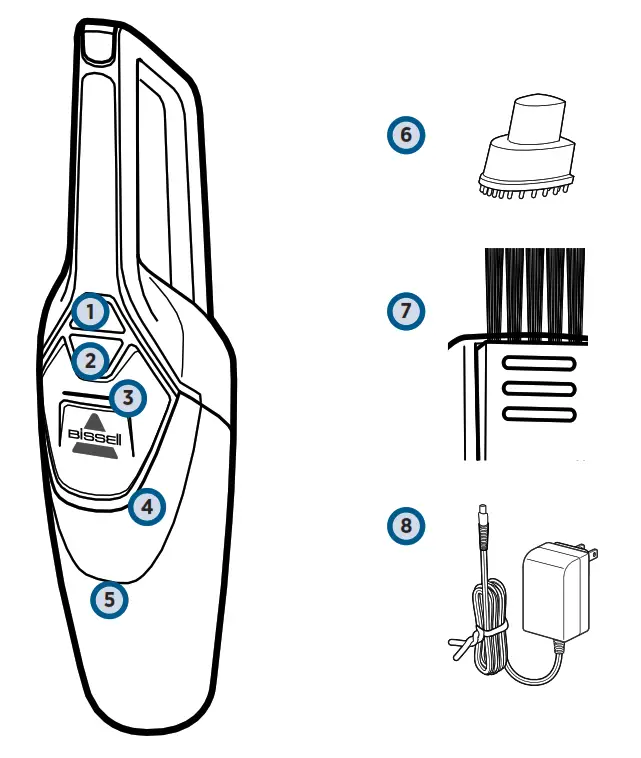 1
2
3
BISSELL
4
5
6
7
8