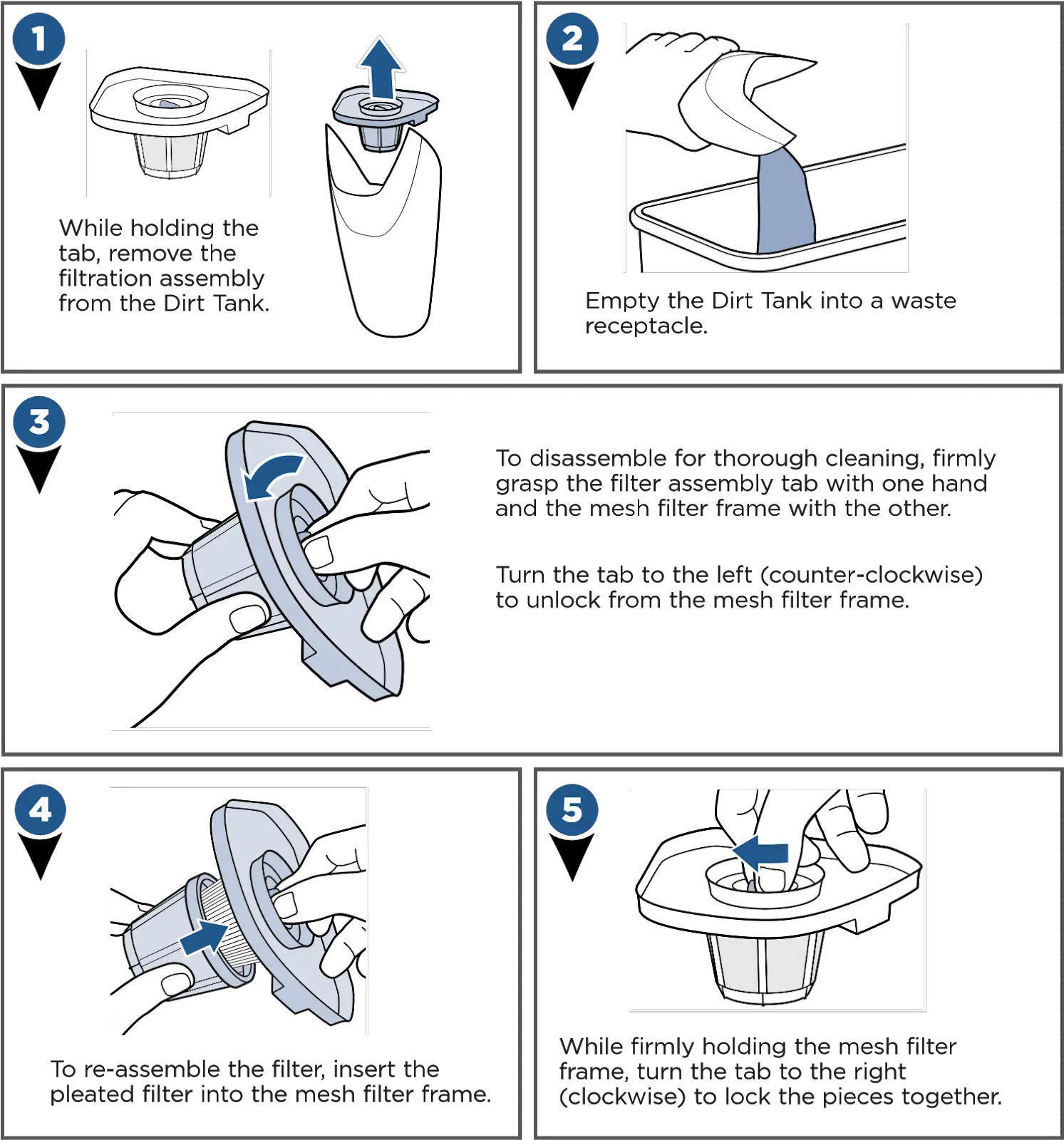 1

While holding the tab, remove the filtration assembly from the Dirt Tank.

2

Empty the Dirt Tank into a waste receptacle.

3

To disassemble for thorough cleaning, firmly grasp the filter assembly tab with one hand and the mesh filter frame with the other.

Turn the tab to the left (counter-clockwise) to unlock from the mesh filter frame.

4

To re-assemble the filter, insert the pleated filter into the mesh filter frame.

5

While firmly holding the mesh filter frame, turn the tab to the right (clockwise) to lock the pieces together.