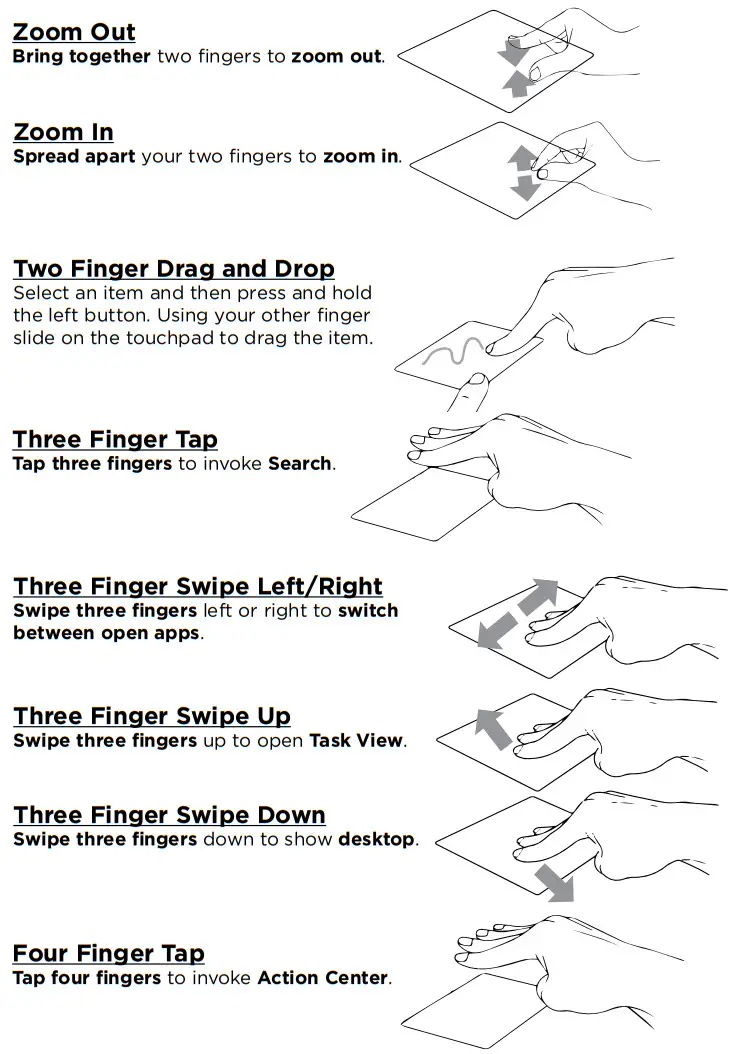 Zoom Out
Bring together two fingers to zoom out.

Zoom In
Spread apart your two fingers to zoom in.

Two Finger Drag and Drop
Select an item and then press and hold the left button. Using your other finger slide on the touchpad to drag the item.

Three Finger Tap
Tap three fingers to invoke Search.

Three Finger Swipe Left/Right
Swipe three fingers left or right to switch between open apps.

Three Finger Swipe Up
Swipe three fingers up to open Task View.

Three Finger Swipe Down
Swipe three fingers down to show desktop.

Four Finger Tap
Tap four fingers to invoke Action Center.