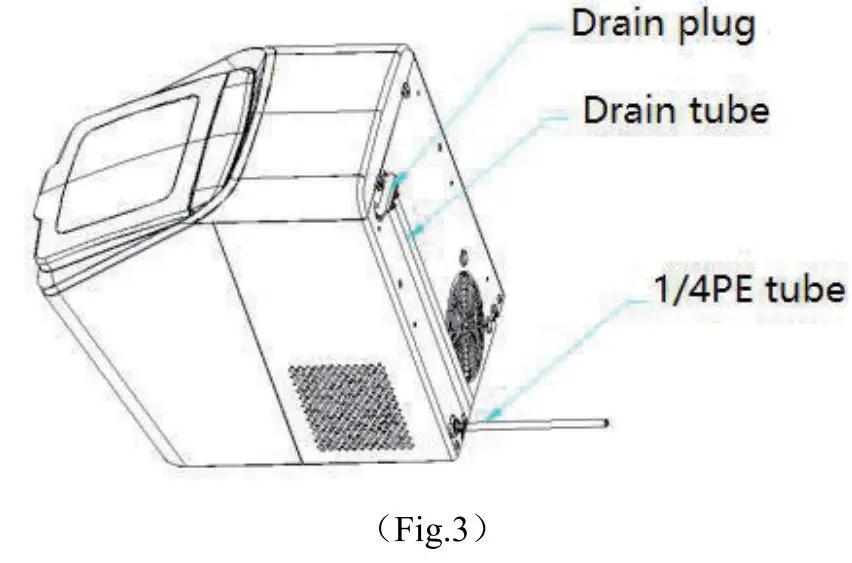 Drain plug
Drain tube
1/4PE tube
（Fig.3）