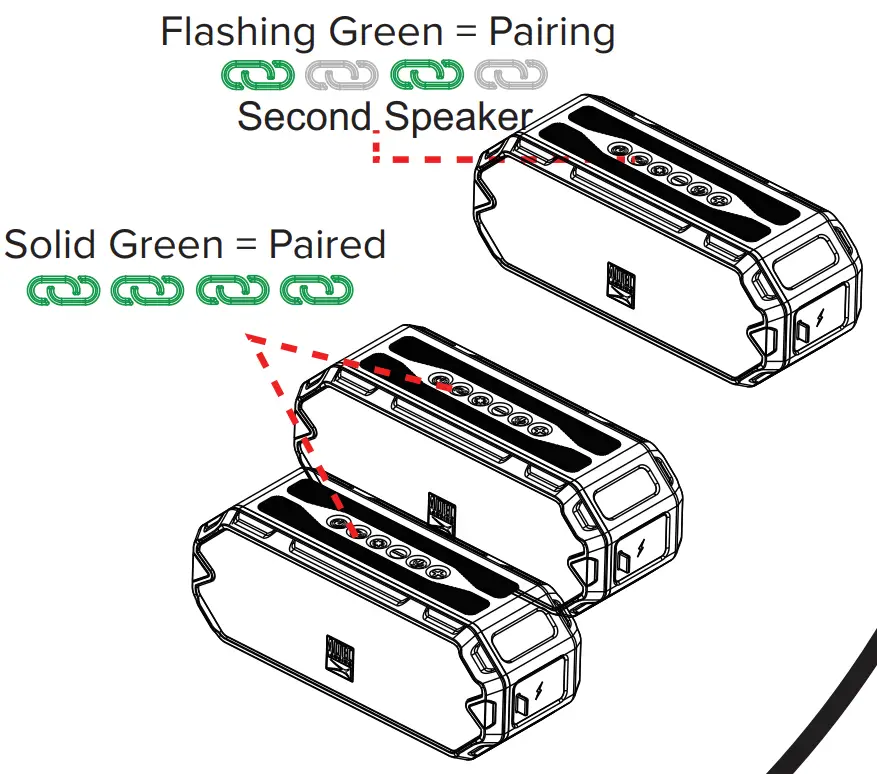 Flashing Green = Pairing

Second Speaker

Solid Green = Paired