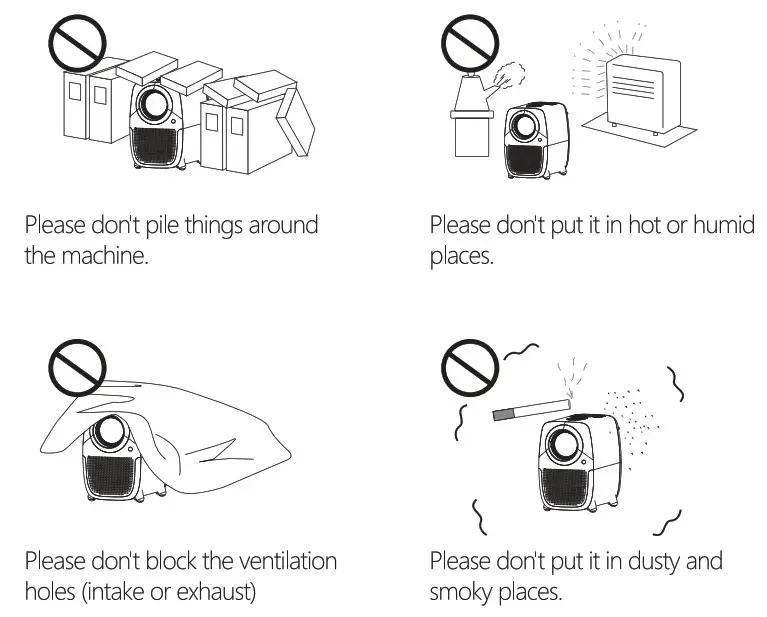 Please don't pile things around the machine.

Please don't put it in hot or humid places.

Please don't block the ventilation holes (intake or exhaust)

Please don't put it in dusty and smoky places.