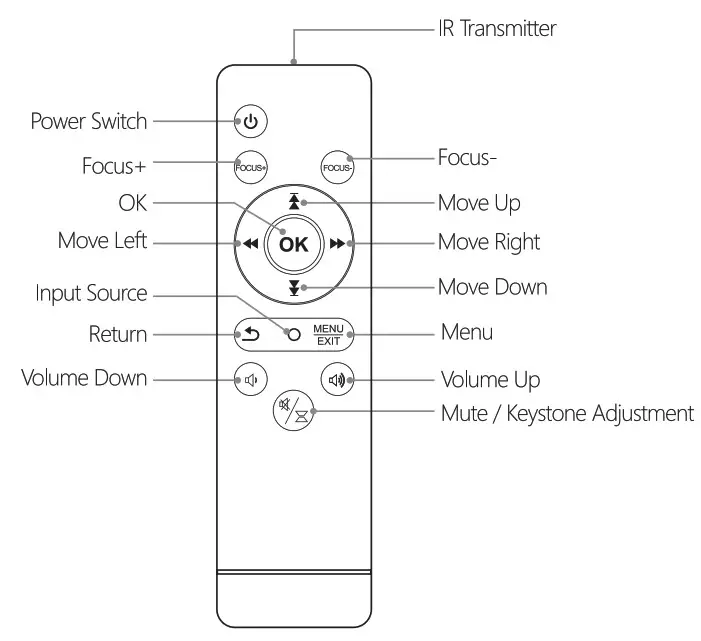 IR Transmitter

Power Switch

Focus+

FOCUS+

FOCUS-

Focus-

OK

Move Up

Move Left

OK

Move Right

Move Down

Input Source

Return

MENU
EXIT

Menu

Volume Down

Volume Up

Mute / Keystone Adjustment