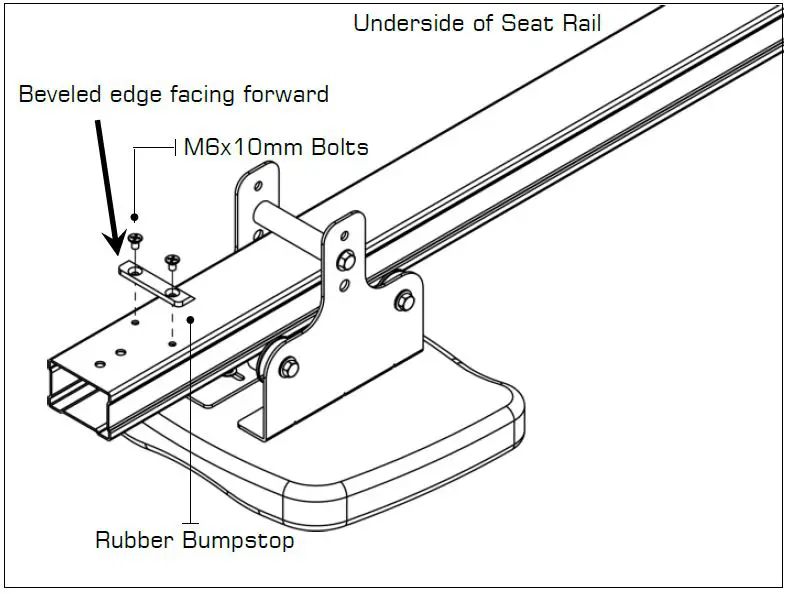 Underside of Seat Rail

Beveled edge facing forward

M6x10mm Bolts

Rubber Bumpstop