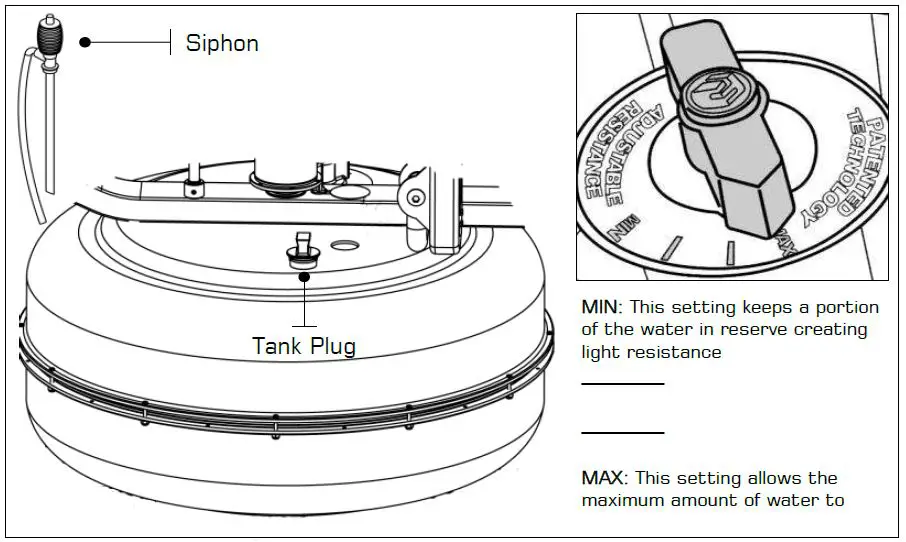 Siphon

Tank Plug

ADJUSTABLE RESISTANCE

PATENTED TECHNOLOGY

MIN

MAX

MIN: This setting keeps a portion of the water in reserve creating light resistance

MAX: This setting allows the maximum amount of water to