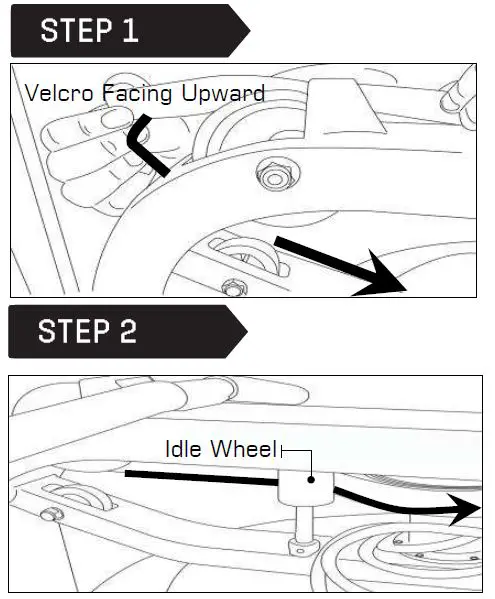 STEP 1

Velcro Facing Upward

STEP 2

Idle Wheel