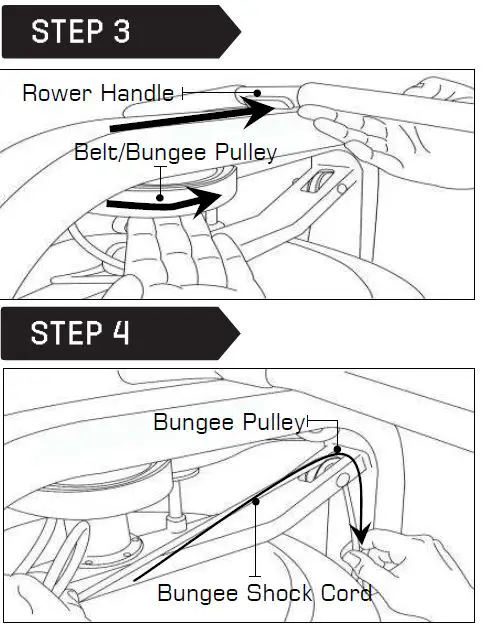 STEP 3

Rower Handle

Belt/Bungee Pulley

STEP 4

Bungee Pulley

Bungee Shock Cord