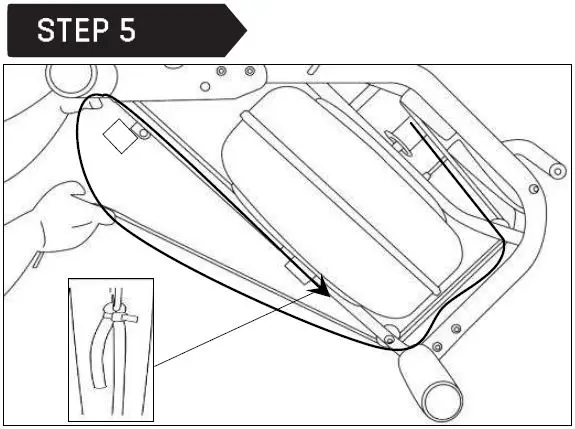 STEP 5