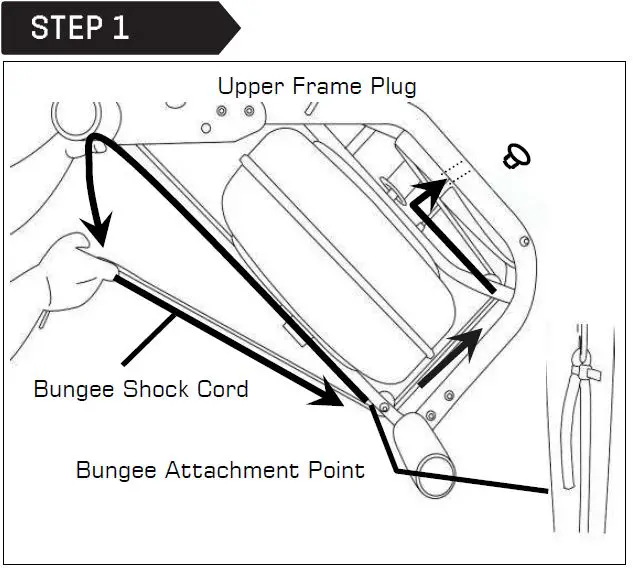 STEP 1

Upper Frame Plug

Bungee Shock Cord

Bungee Attachment Point