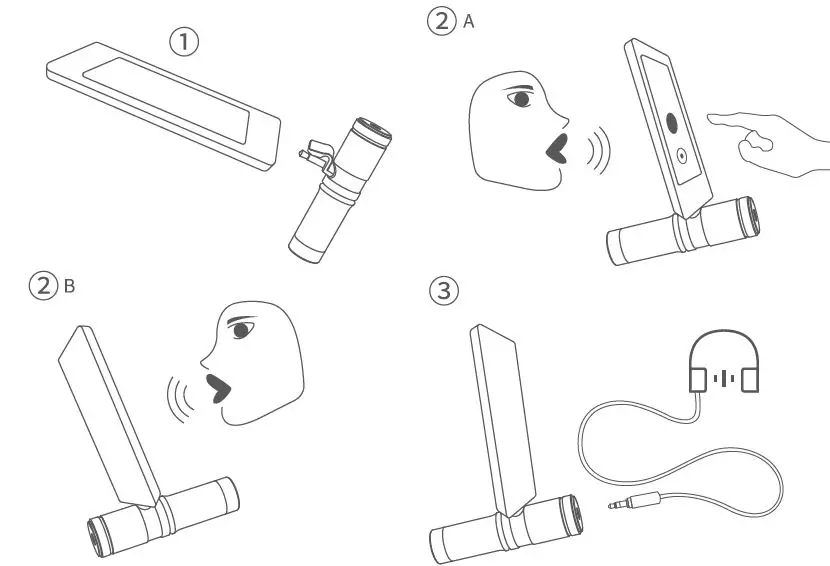 ①

② A

② B

③