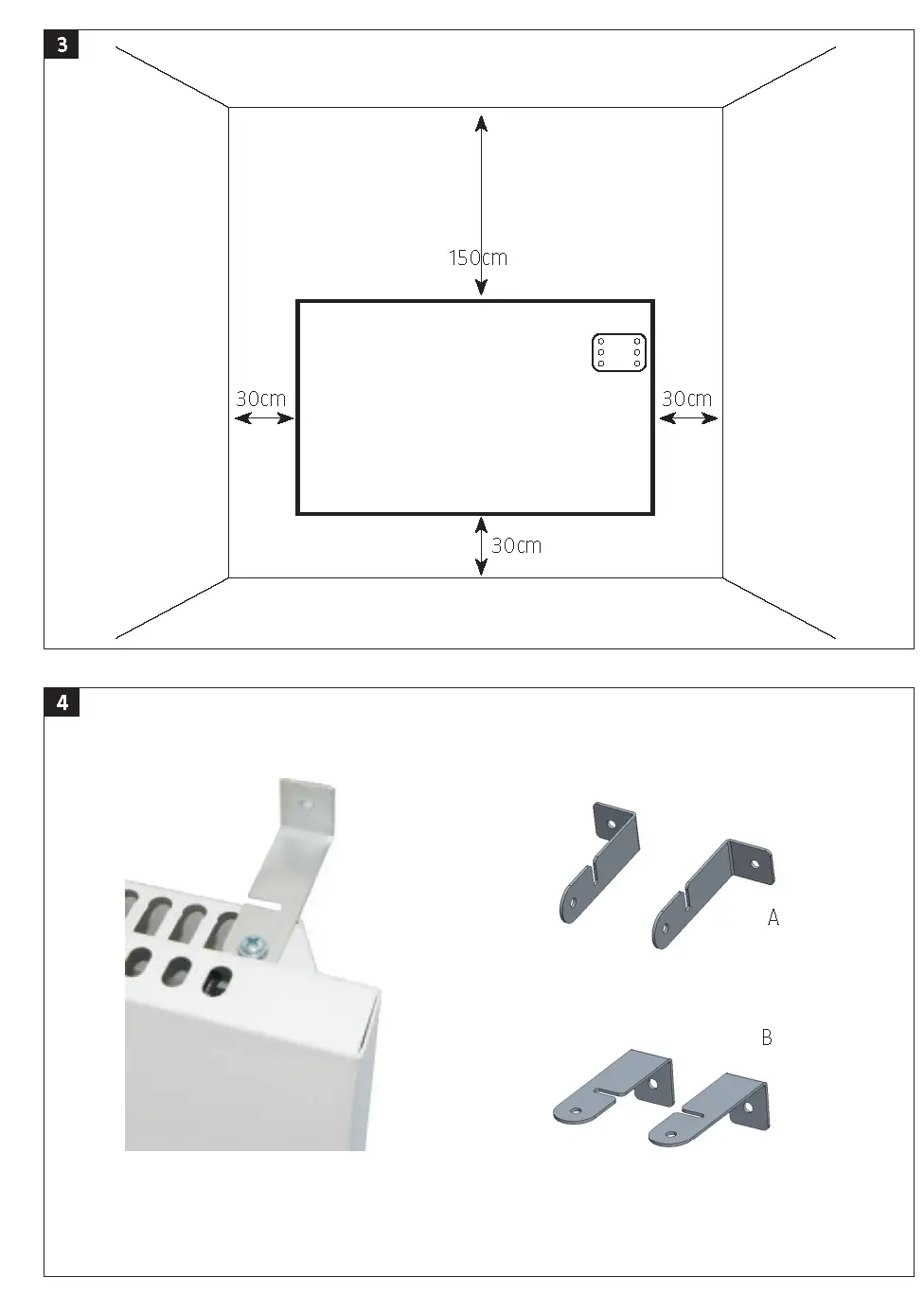 3

150cm

30cm

30cm

30cm

4

A

B