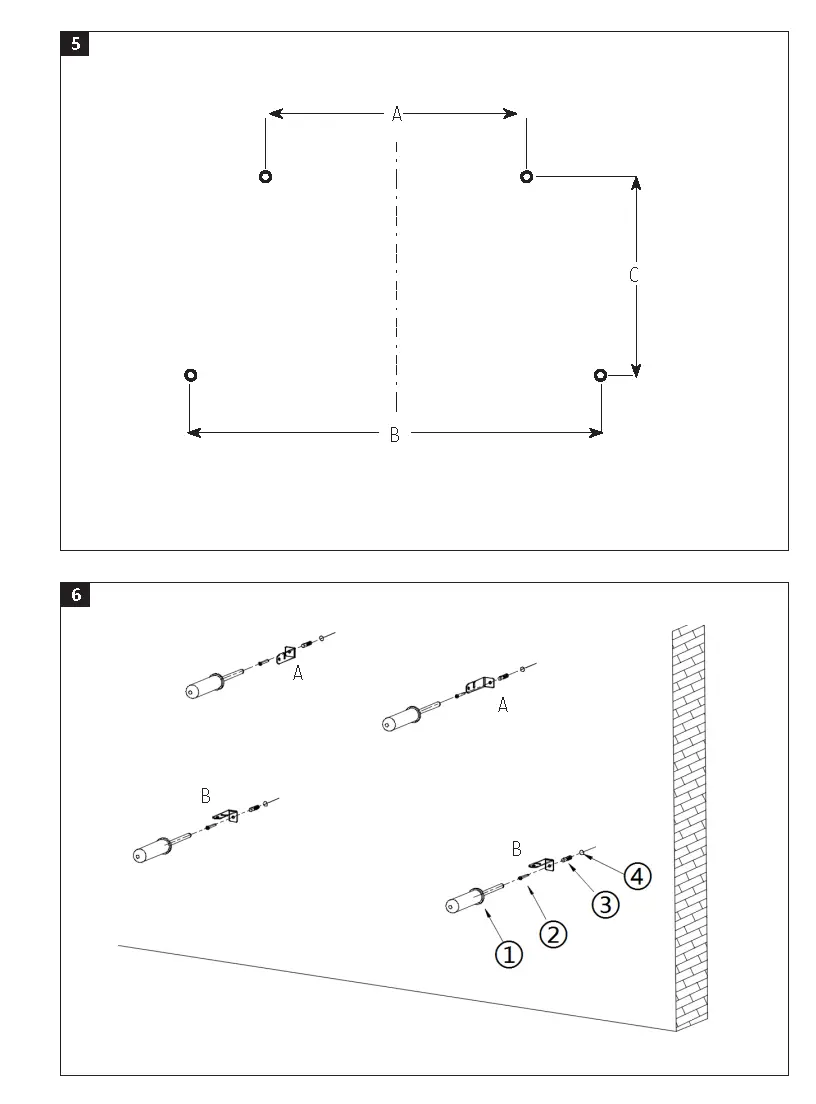 5

A

C

B

6

A

A

B

B

4

3

2

1