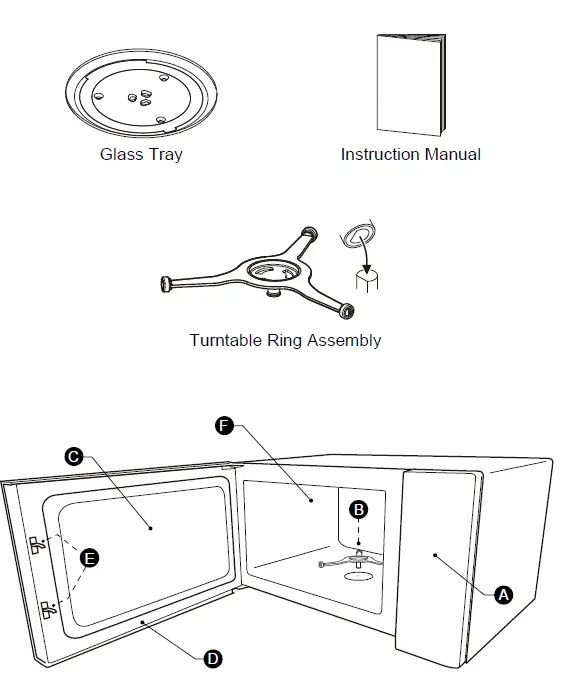 Glass Tray

Instruction Manual

Turntable Ring Assembly

F

C

B

E

A

D