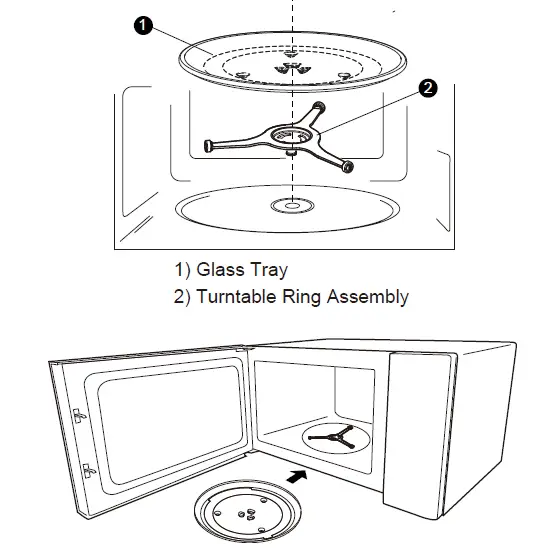 1

2

1) Glass Tray
2) Turntable Ring Assembly