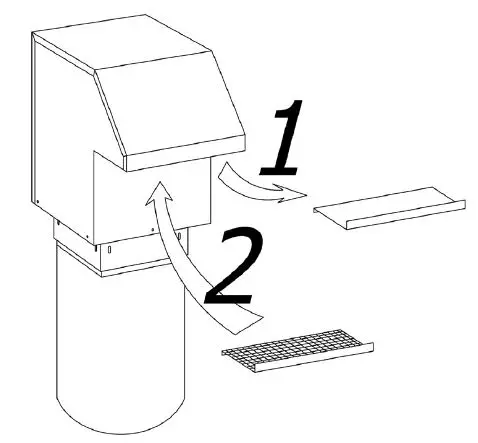 1

2