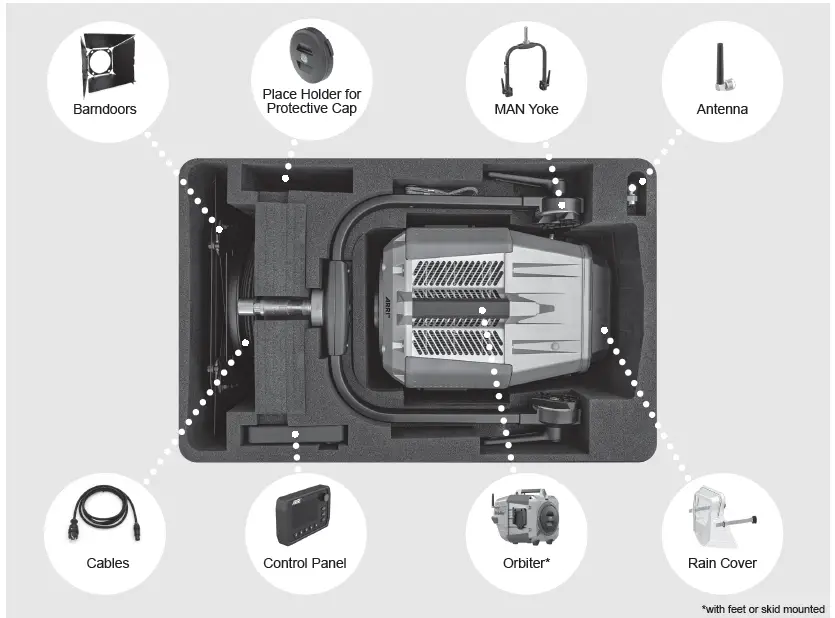 Barndoors

Place Holder for Protective Cap

MAN Yoke

Antenna

ARRI

Cables

Control Panel

Orbiter*

Rain Cover

*with feet or skid mounted