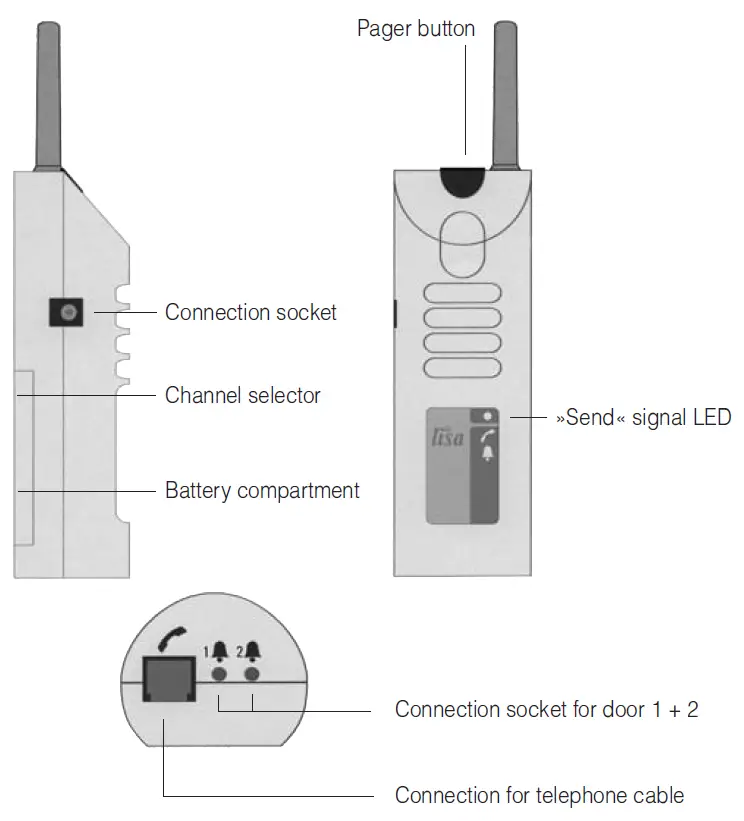 Pager button

Connection socket

Channel selector

Battery compartment

lisa

»Send« signal LED

1 2

Connection socket for door 1 + 2

Connection for telephone cable