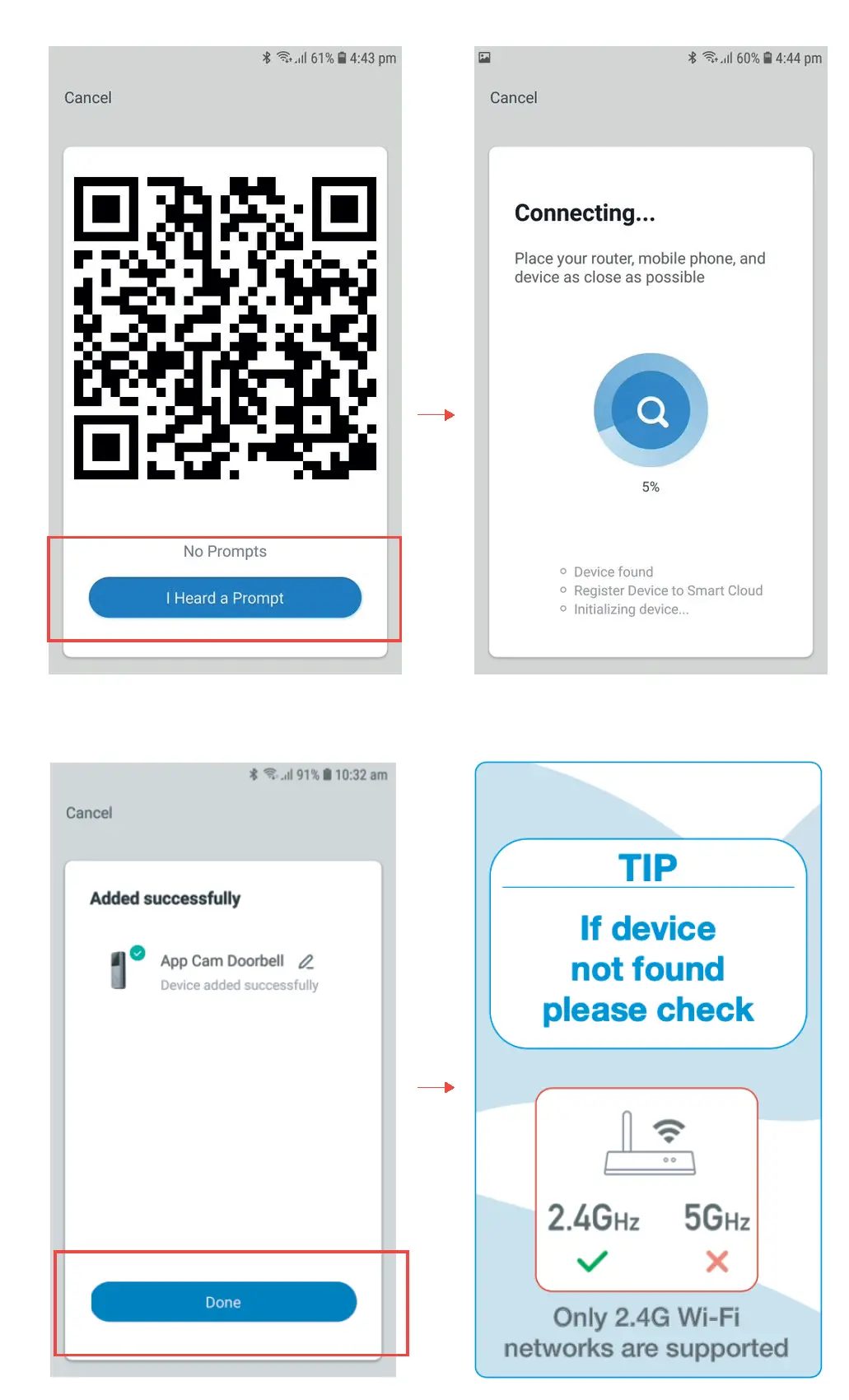 61% 4:43 pm

Cancel

No Prompts

I Heard a Prompt

60% 4:44 pm

Cancel

Connecting...

Place your router, mobile phone, and device as close as possible

5%

Device found
Register Device to Smart Cloud
Initializing device...

91% 10:32 am

Cancel

Added successfully

App Cam Doorbell
Device added successfully

Done

TIP

If device not found please check

2.4GHz 5GHz

Only 2.4G Wi-Fi networks are supported